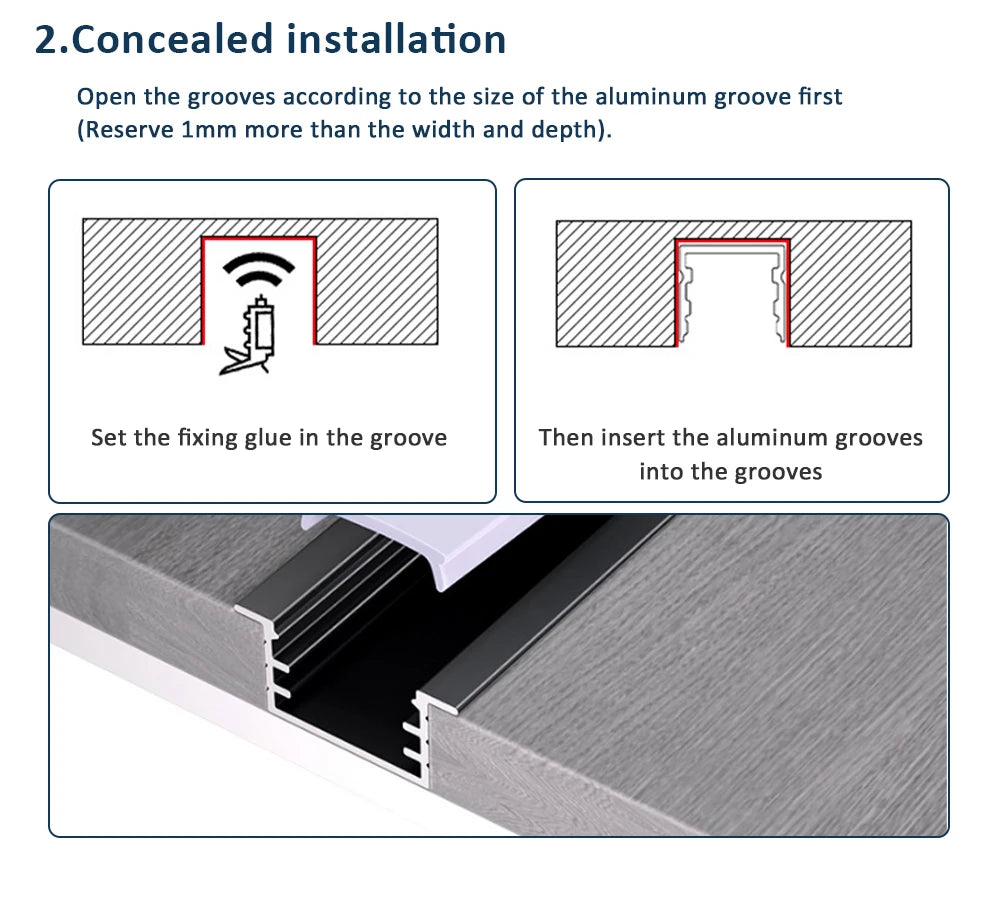 2.Concealed installation

Open the grooves according to the size of the aluminum groove first (Reserve 1mm more than the width and depth).

Set the fixing glue in the groove

Then insert the aluminum grooves into the grooves