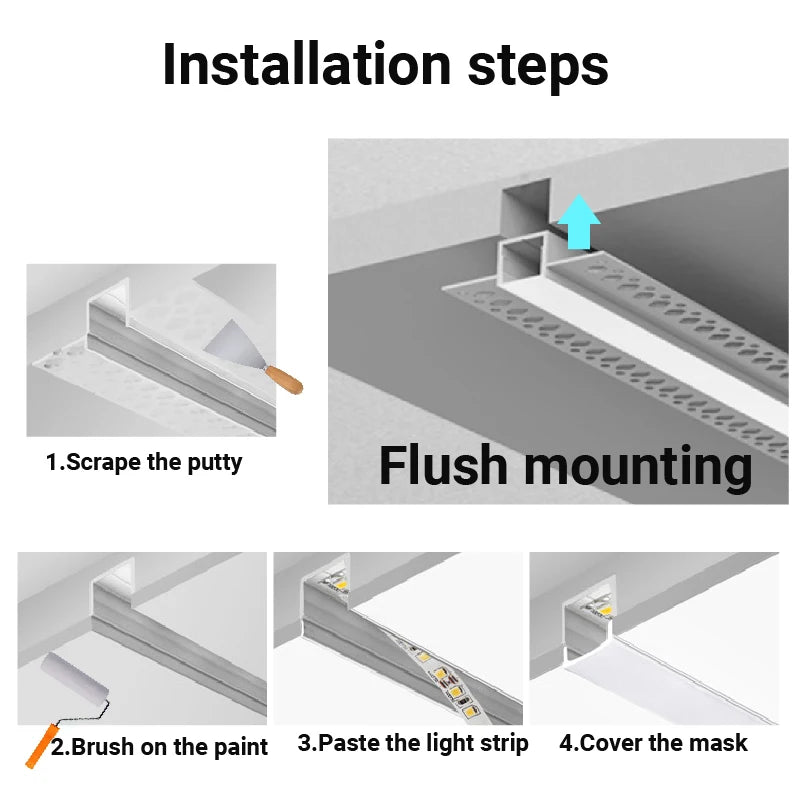 Installation steps

1.Scrape the putty

Flush mounting

2.Brush on the paint

3.Paste the light strip

4.Cover the mask